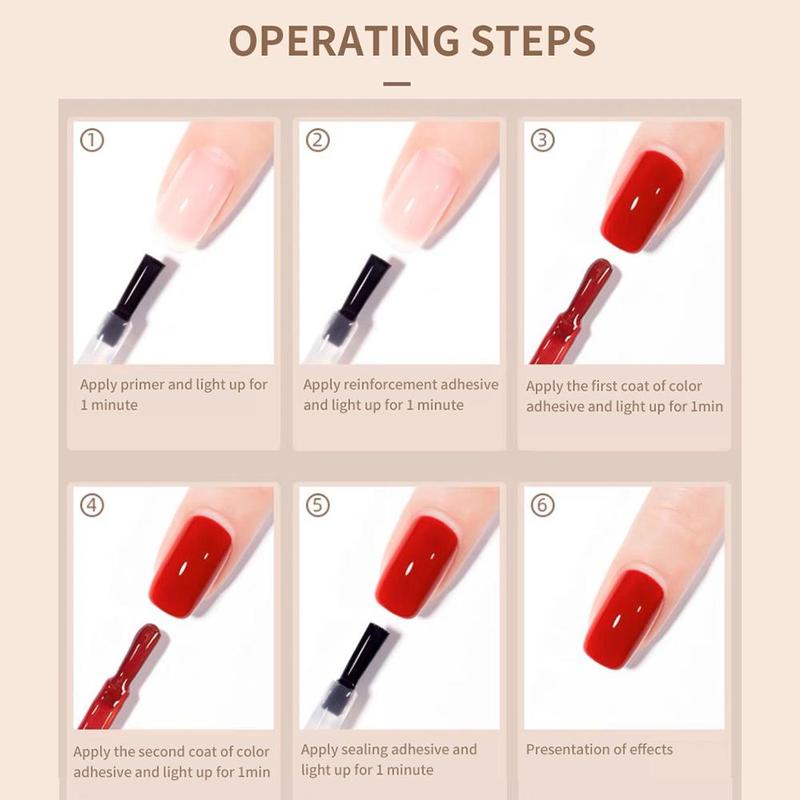 OPERATING STEPS

①

Apply primer and light up for 1 minute

②

Apply reinforcement adhesive and light up for 1 minute

③

Apply the first coat of color adhesive and light up for 1min

④

Apply the second coat of color adhesive and light up for 1min

⑤

Apply sealing adhesive and light up for 1 minute

⑥

Presentation of effects