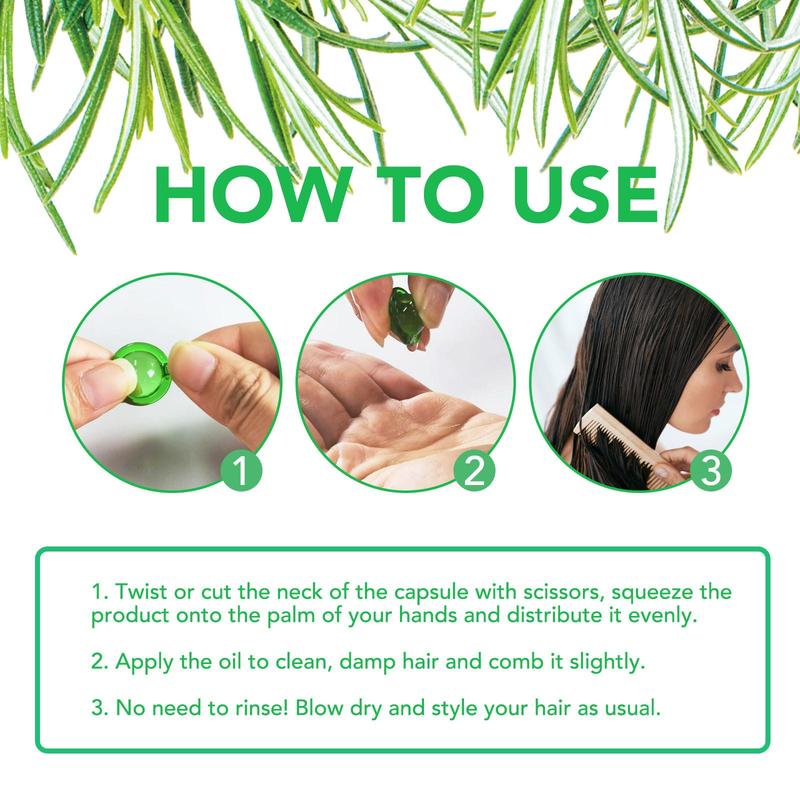 HOW TO USE

1

2

3

1. Twist or cut the neck of the capsule with scissors, squeeze the product onto the palm of your hands and distribute it evenly.

2. Apply the oil to clean, damp hair and comb it slightly.

3. No need to rinse! Blow dry and style your hair as usual.