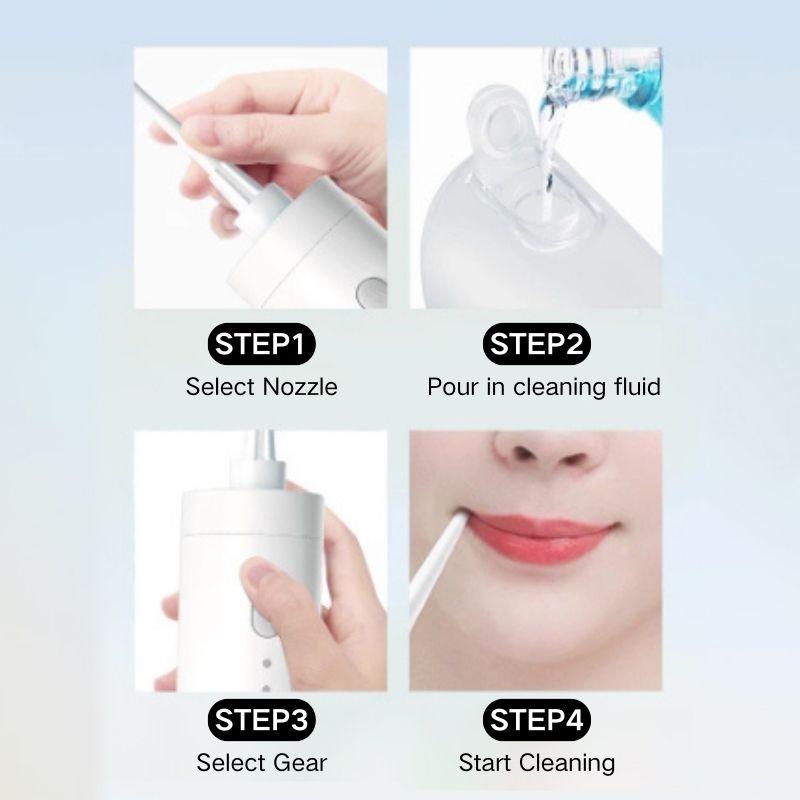 STEP1
Select Nozzle

STEP2
Pour in cleaning fluid

STEP3
Select Gear

STEP4
Start Cleaning