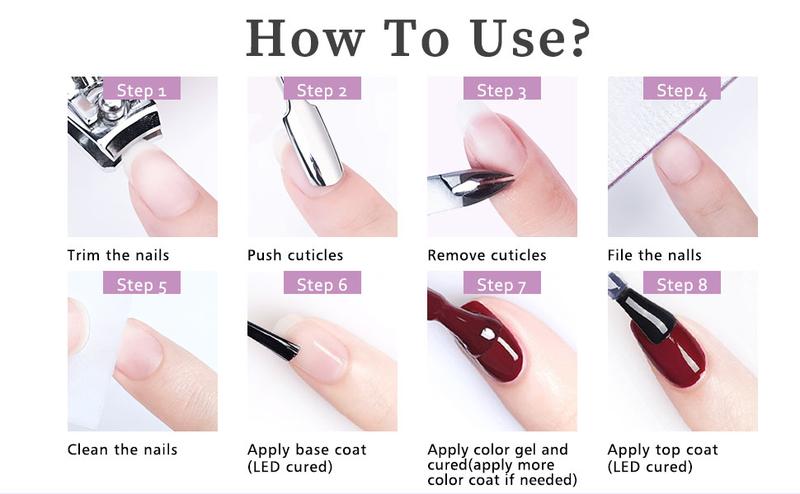 How To Use?

Step 1

Trim the nails

Step 2

Push cuticles

Step 3

Remove cuticles

Step 4

File the nalls

Step 5

Clean the nails

Step 6

Apply base coat (LED cured)

Step 7

Apply color gel and cured(apply more color coat if needed)

Step 8

Apply top coat (LED cured)