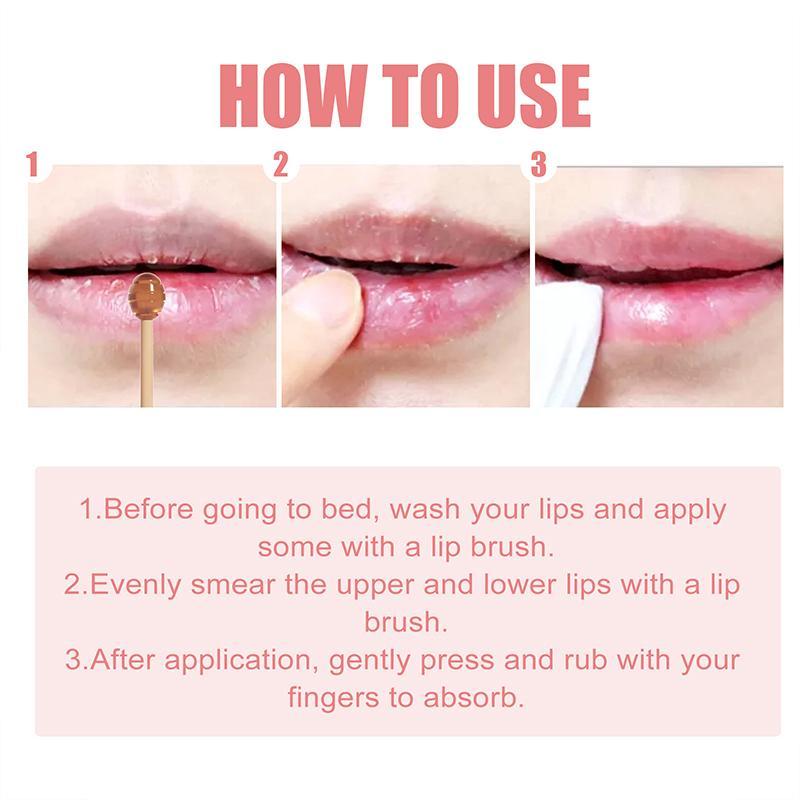 HOW TO USE

1

2

3

1.Before going to bed, wash your lips and apply some with a lip brush.
2.Evenly smear the upper and lower lips with a lip brush.
3.After application, gently press and rub with your fingers to absorb.