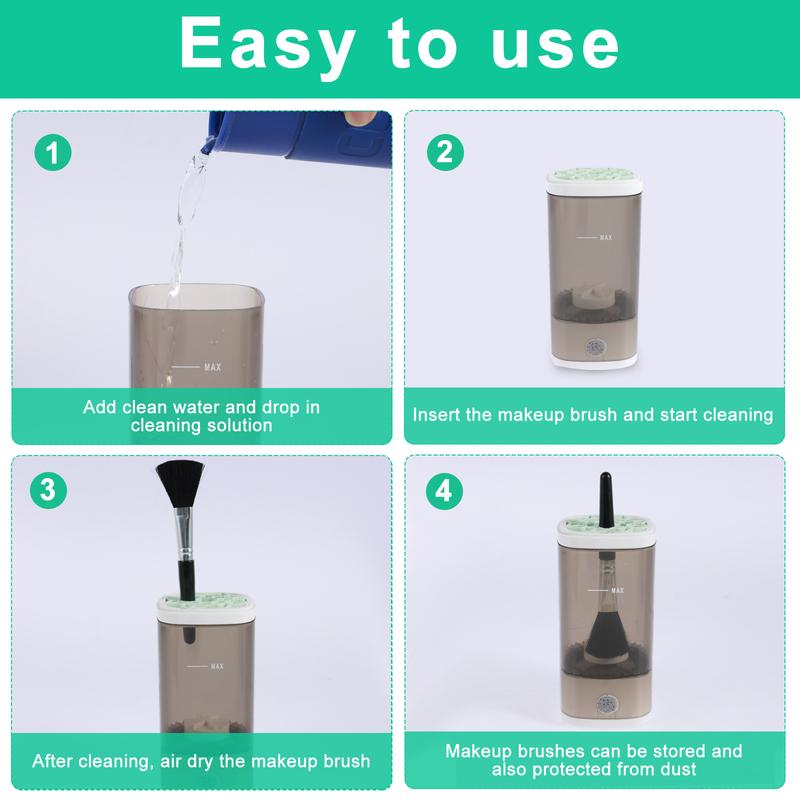 Easy to use

1

MAX

Add clean water and drop in cleaning solution

2

MAX

Insert the makeup brush and start cleaning

3

MAX

After cleaning, air dry the makeup brush

4

MAX

Makeup brushes can be stored and also protected from dust