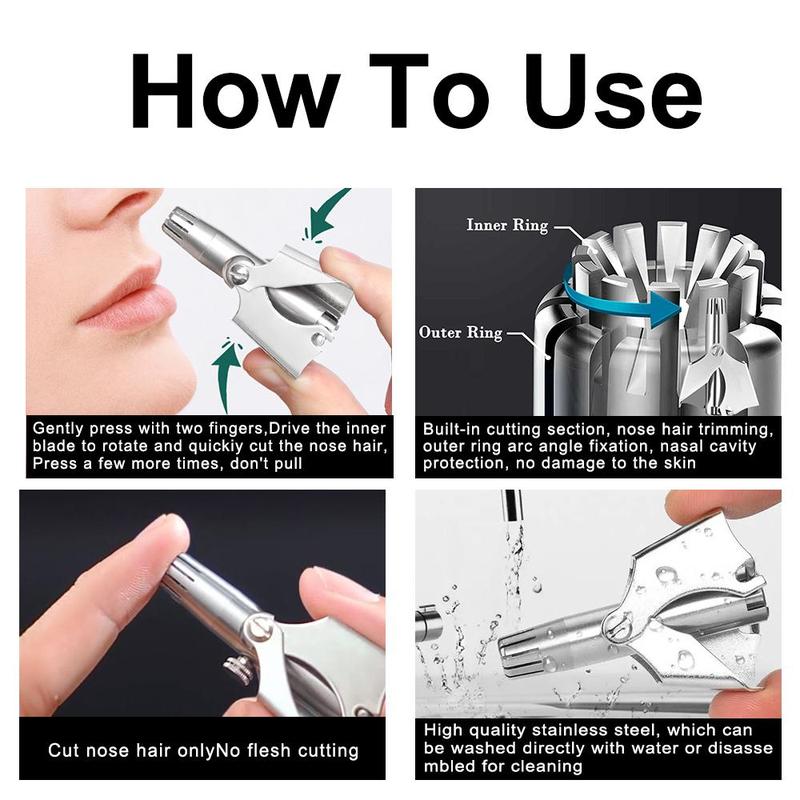 How To Use

Gently press with two fingers,Drive the inner blade to rotate and quickiy cut the nose hair, Press a few more times, don't pull

Inner Ring

Outer Ring

Built-in cutting section, nose hair trimming, outer ring arc angle fixation, nasal cavity protection, no damage to the skin

Cut nose hair onlyNo flesh cutting

High quality stainless steel, which can be washed directly with water or disasse mbled for cleaning