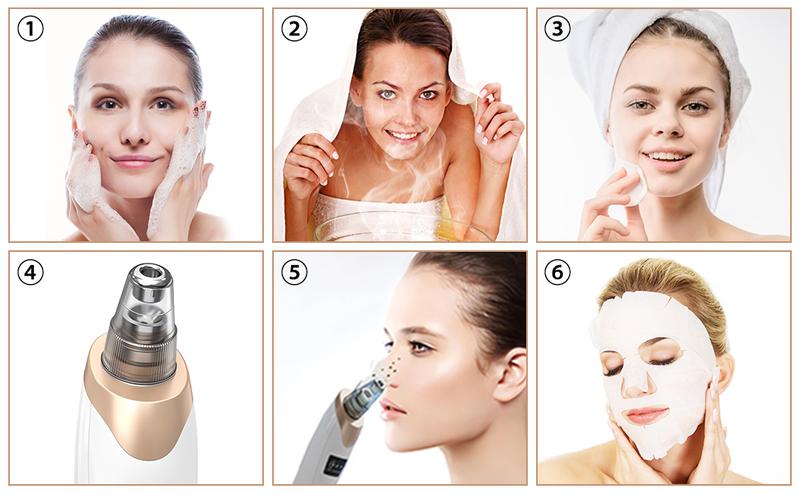 ①

②

③

④

⑤

⑥