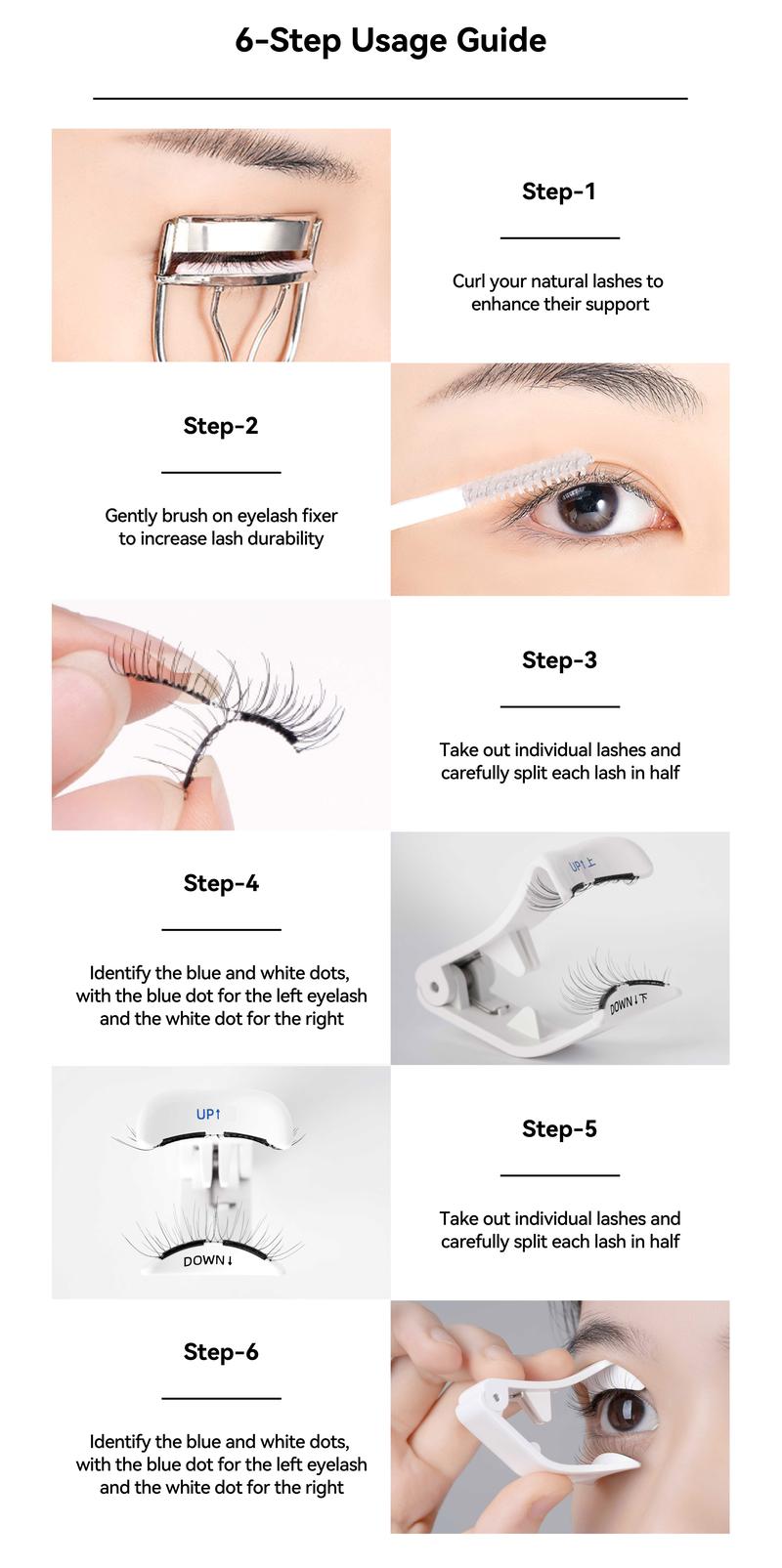 6-Step Usage Guide

Step-1

Curl your natural lashes to enhance their support

Step-2

Gently brush on eyelash fixer to increase lash durability

Step-3

Take out individual lashes and carefully split each lash in half

Step-4

Identify the blue and white dots, with the blue dot for the left eyelash and the white dot for the right

UP↑上

DOWN↓下

UP↑

DOWN↓

Step-5

Take out individual lashes and carefully split each lash in half

Step-6

Identify the blue and white dots, with the blue dot for the left eyelash and the white dot for the right