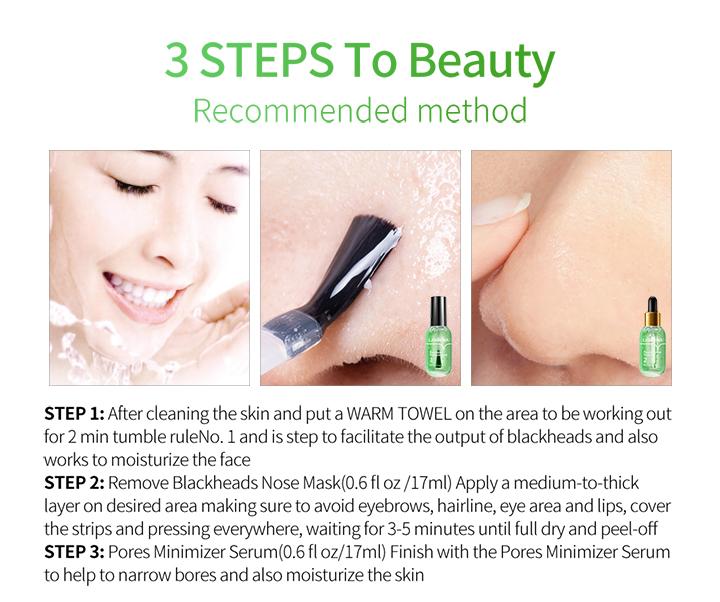 3 STEPS To Beauty
Recommended method

STEP 1: After cleaning the skin and put a WARM TOWEL on the area to be working out for 2 min tumble ruleNo. 1 and is step to facilitate the output of blackheads and also works to moisturize the face
STEP 2: Remove Blackheads Nose Mask(0.6 fl oz /17ml) Apply a medium-to-thick layer on desired area making sure to avoid eyebrows, hairline, eye area and lips, cover the strips and pressing everywhere, waiting for 3-5 minutes until full dry and peel-off
STEP 3: Pores Minimizer Serum(0.6 fl oz/17ml) Finish with the Pores Minimizer Serum to help to narrow bores and also moisturize the skin