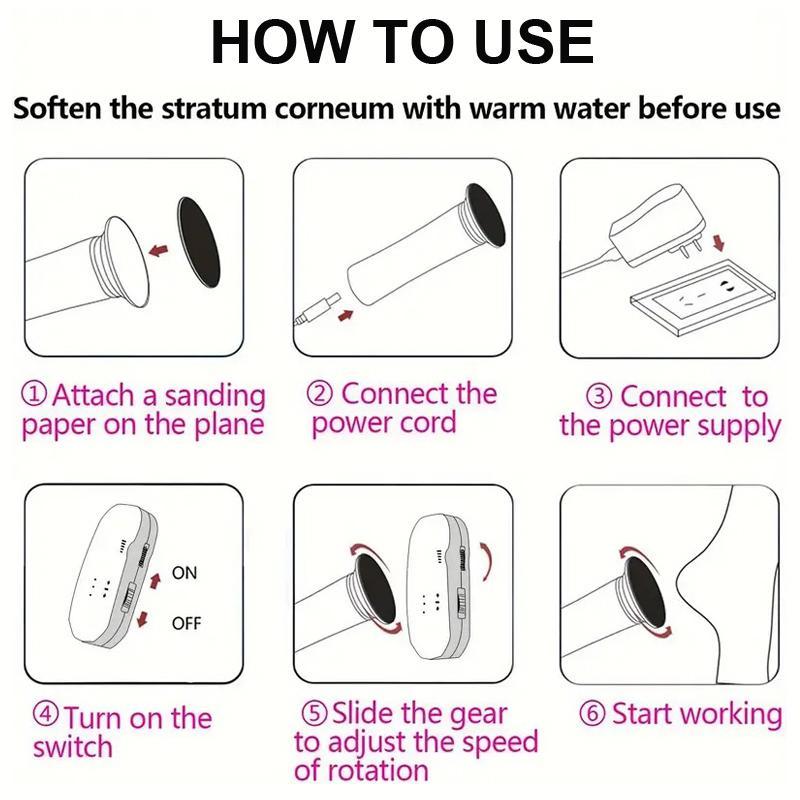 HOW TO USE

Soften the stratum corneum with warm water before use

① Attach a sanding paper on the plane

② Connect the power cord

③ Connect to the power supply

ON

OFF

④ Turn on the switch

⑤ Slide the gear to adjust the speed of rotation

⑥ Start working