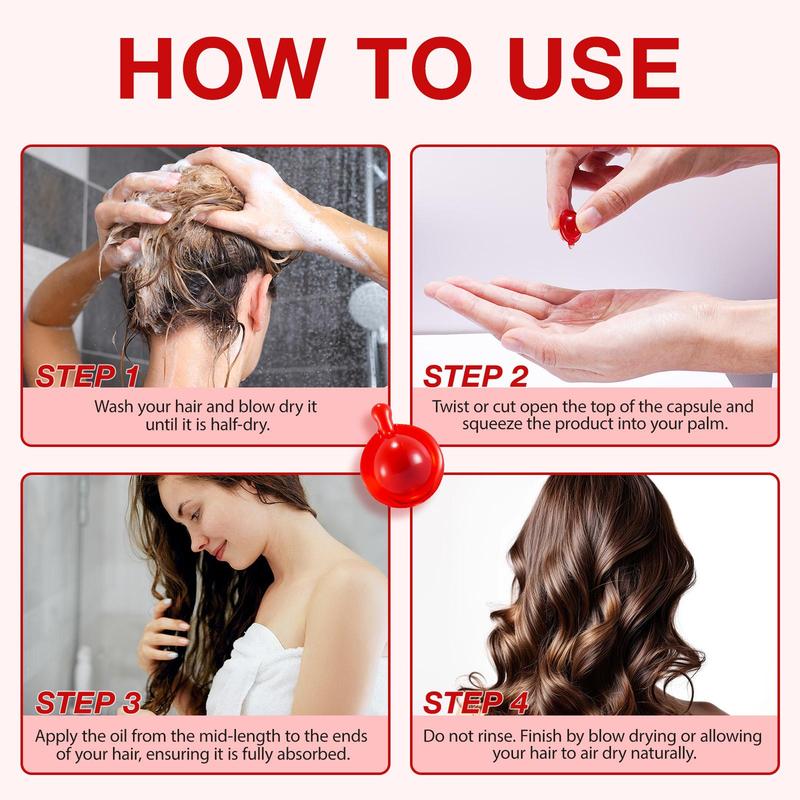 HOW TO USE

STEP 1
Wash your hair and blow dry it until it is half-dry.

STEP 2
Twist or cut open the top of the capsule and squeeze the product into your palm.

STEP 3
Apply the oil from the mid-length to the ends of your hair, ensuring it is fully absorbed.

STEP 4
Do not rinse. Finish by blow drying or allowing your hair to air dry naturally.