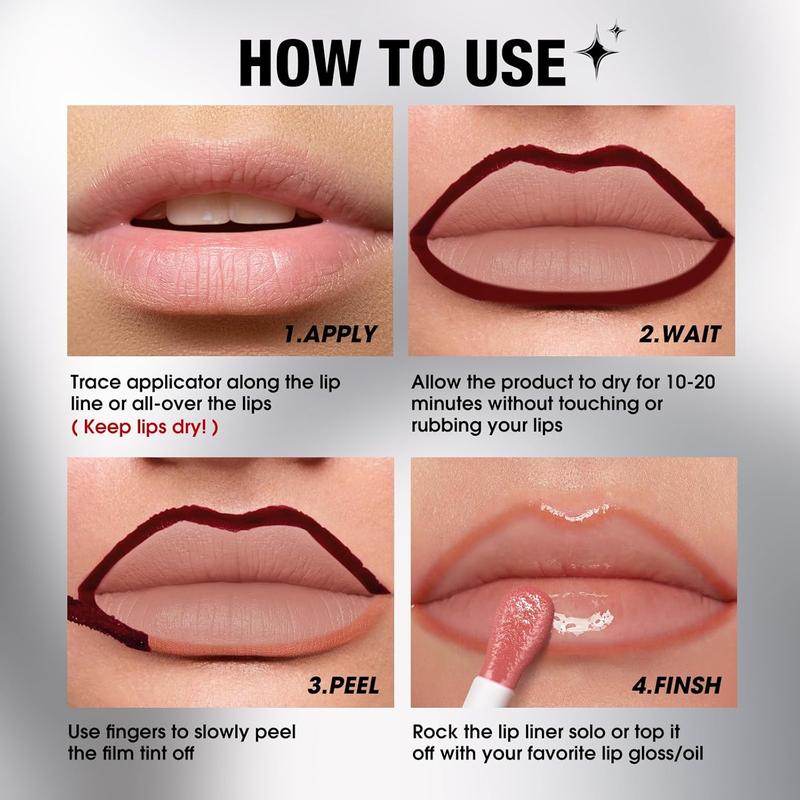 HOW TO USE

1.APPLY

Trace applicator along the lip line or all-over the lips
( Keep lips dry! )

2.WAIT

Allow the product to dry for 10-20 minutes without touching or rubbing your lips

3.PEEL

Use fingers to slowly peel the film tint off

4.FINSH

Rock the lip liner solo or top it off with your favorite lip gloss/oil