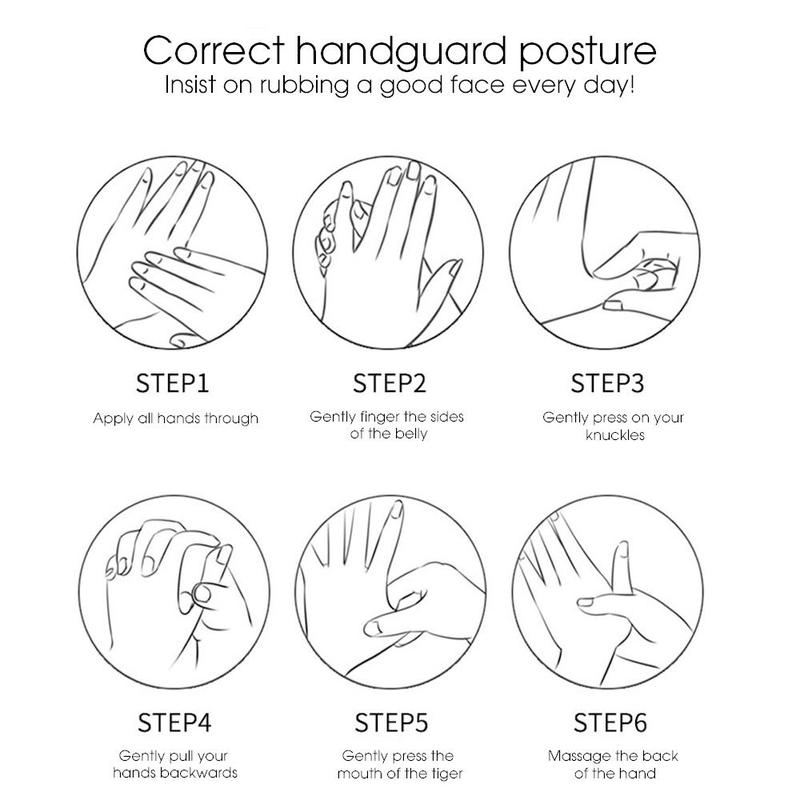 Correct handguard posture
Insist on rubbing a good face every day!

STEP1
Apply all hands through

STEP2
Gently finger the sides of the belly

STEP3
Gently press on your knuckles

STEP4
Gently pull your hands backwards

STEP5
Gently press the mouth of the tiger

STEP6
Massage the back of the hand