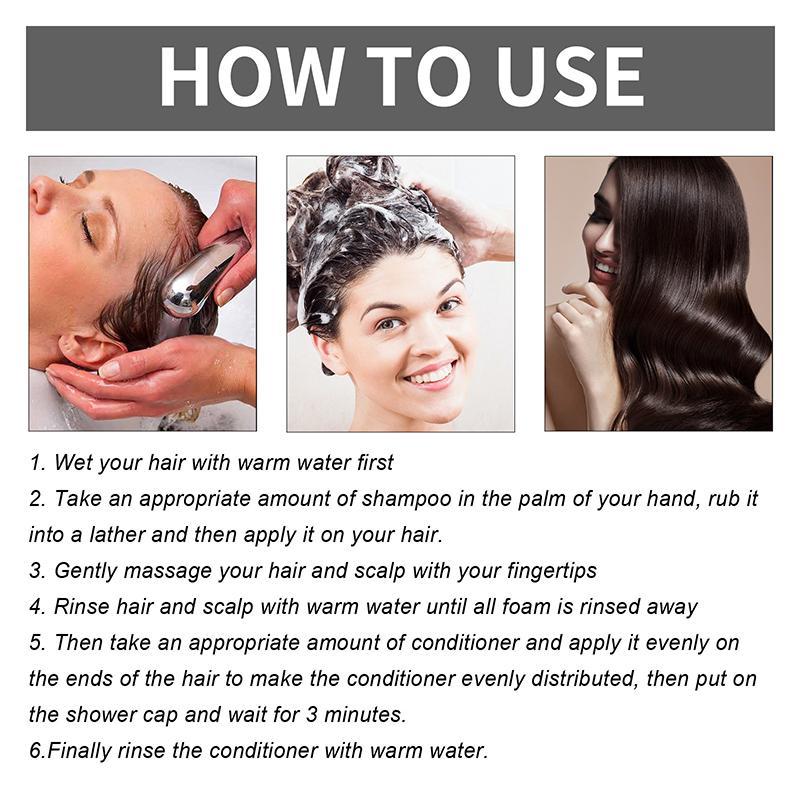 HOW TO USE

1. Wet your hair with warm water first
2. Take an appropriate amount of shampoo in the palm of your hand, rub it into a lather and then apply it on your hair.
3. Gently massage your hair and scalp with your fingertips
4. Rinse hair and scalp with warm water until all foam is rinsed away
5. Then take an appropriate amount of conditioner and apply it evenly on the ends of the hair to make the conditioner evenly distributed, then put on the shower cap and wait for 3 minutes.
6.Finally rinse the conditioner with warm water.