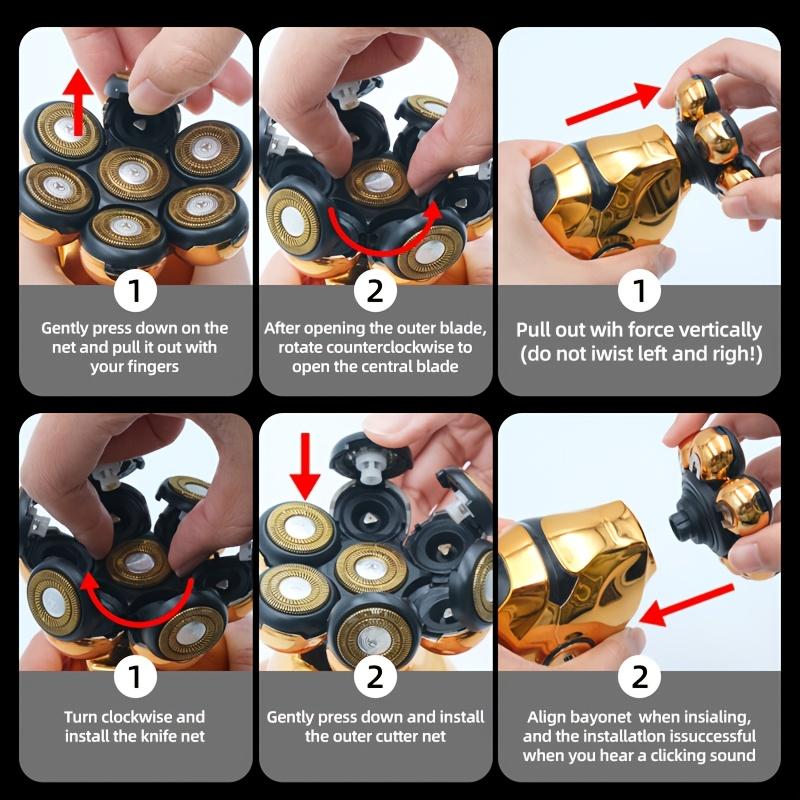 1

Gently press down on the net and pull it out with your fingers

2

After opening the outer blade, rotate counterclockwise to open the central blade

1

Pull out wih force vertically (do not iwist left and righ!)

1

Turn clockwise and install the knife net

2

Gently press down and install the outer cutter net

2

Align bayonet when insialing, and the installatlon issuccessful when you hear a clicking sound