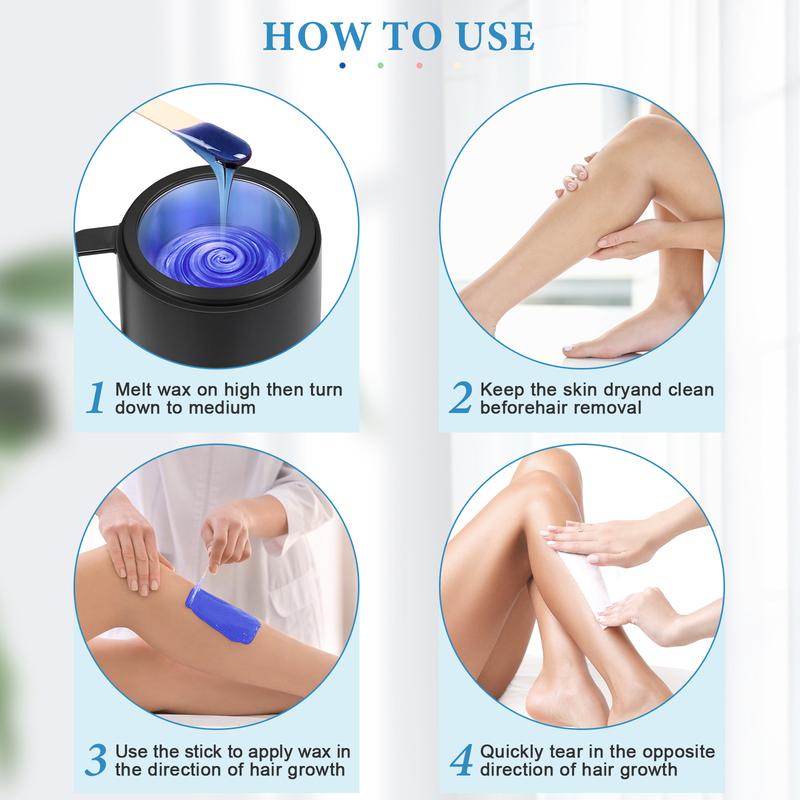 HOW TO USE

1 Melt wax on high then turn down to medium

2 Keep the skin dryand clean beforehair removal

3 Use the stick to apply wax in the direction of hair growth

4 Quickly tear in the opposite direction of hair growth