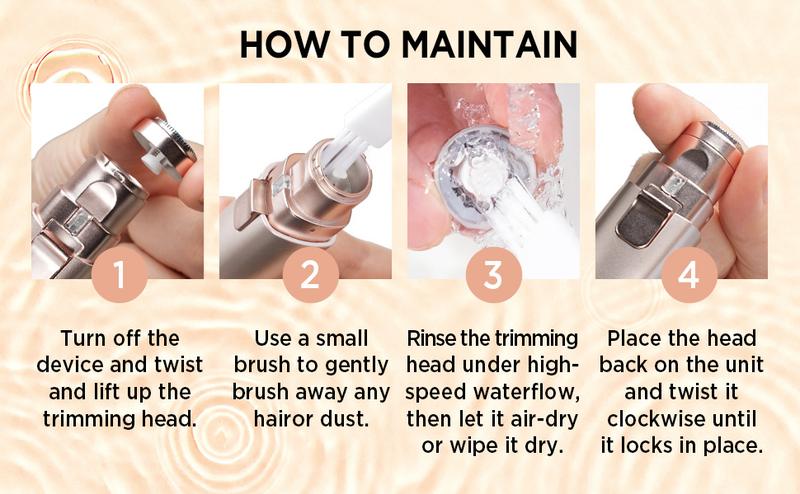 HOW TO MAINTAIN

1

Turn off the device and twist and lift up the trimming head.

2

Use a small brush to gently brush away any hairor dust.

3

Rinse the trimming head under high-speed waterflow, then let it air-dry or wipe it dry.

4

Place the head back on the unit and twist it clockwise until it locks in place.