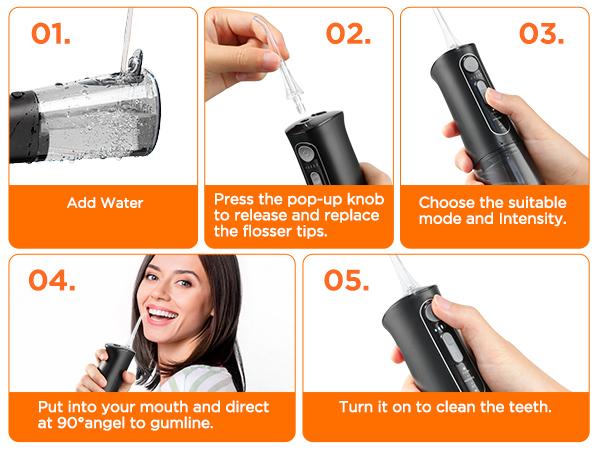 01.

Add Water

02.

Press the pop-up knob to release and replace the flosser tips.

03.

Choose the suitable mode and Intensity.

04.

Put into your mouth and direct at 90°angel to gumline.

05.

Turn it on to clean the teeth.