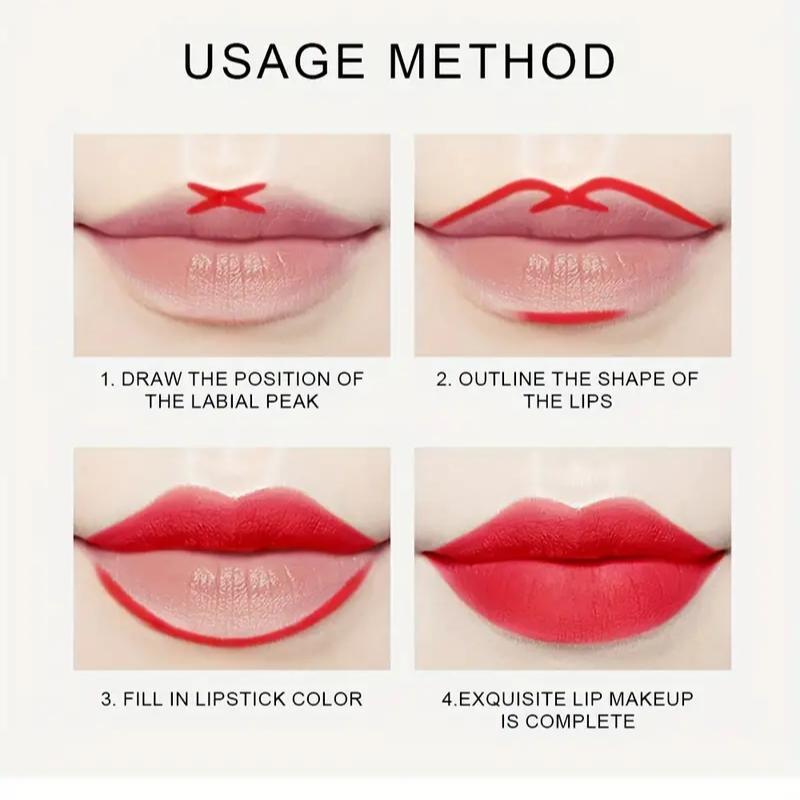 USAGE METHOD

1. DRAW THE POSITION OF THE LABIAL PEAK

2. OUTLINE THE SHAPE OF THE LIPS

3. FILL IN LIPSTICK COLOR

4.EXQUISITE LIP MAKEUP IS COMPLETE