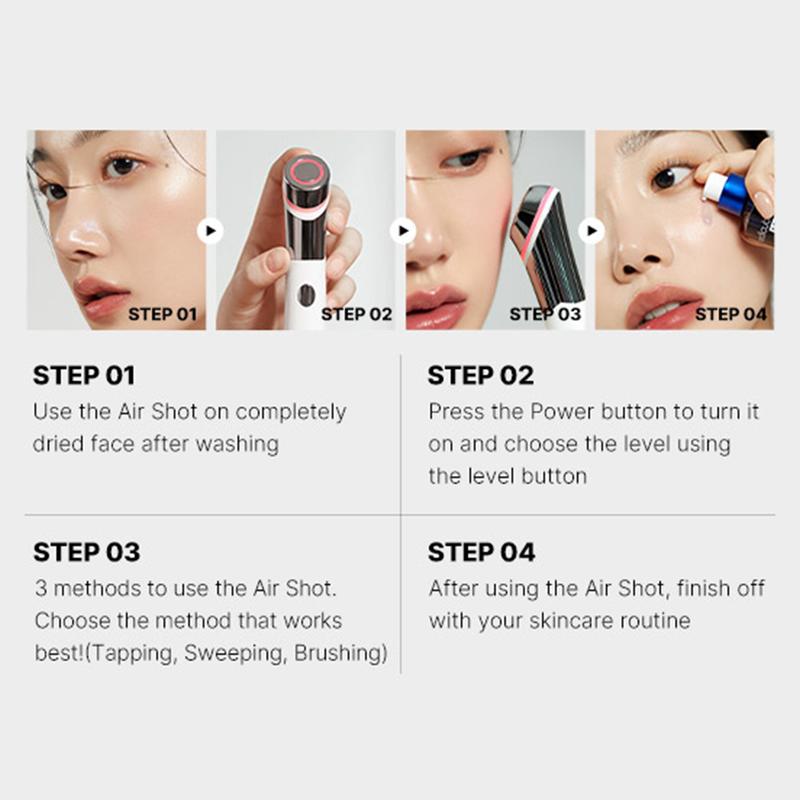 STEP 01

STEP 02

STEP 03

STEP 04

STEP 01
Use the Air Shot on completely dried face after washing

STEP 02
Press the Power button to turn it on and choose the level using the level button

STEP 03
3 methods to use the Air Shot. Choose the method that works best!(Tapping, Sweeping, Brushing)

STEP 04
After using the Air Shot, finish off with your skincare routine