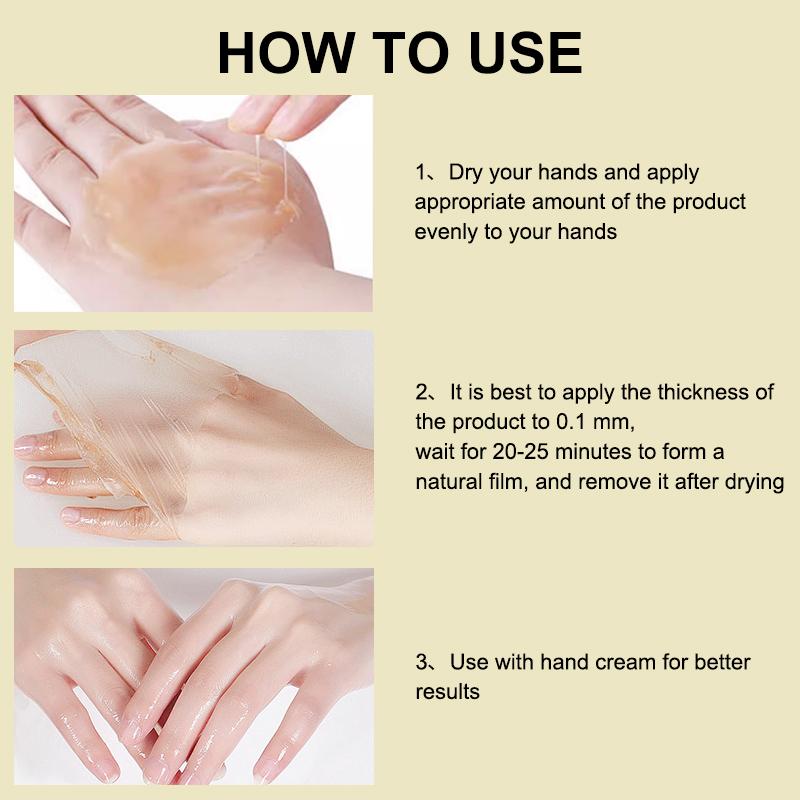 HOW TO USE

1、Dry your hands and apply appropriate amount of the product evenly to your hands

2、It is best to apply the thickness of the product to 0.1 mm,
wait for 20-25 minutes to form a natural film, and remove it after drying

3、Use with hand cream for better results