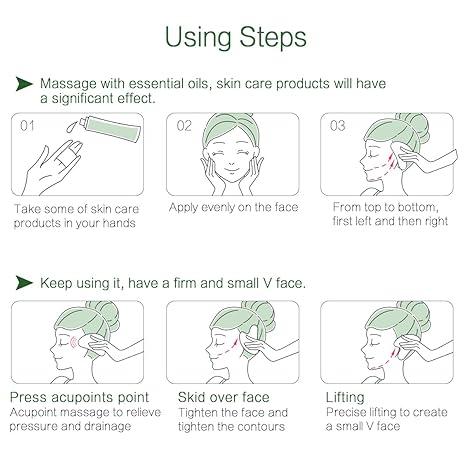 Using Steps

Massage with essential oils, skin care products will have a significant effect.

01

Take some of skin care products in your hands

02

Apply evenly on the face

03

From top to bottom, first left and then right

Keep using it, have a firm and small V face.

Press acupoints point
Acupoint massage to relieve pressure and drainage

Skid over face
Tighten the face and tighten the contours

Lifting
Precise lifting to create a small V face