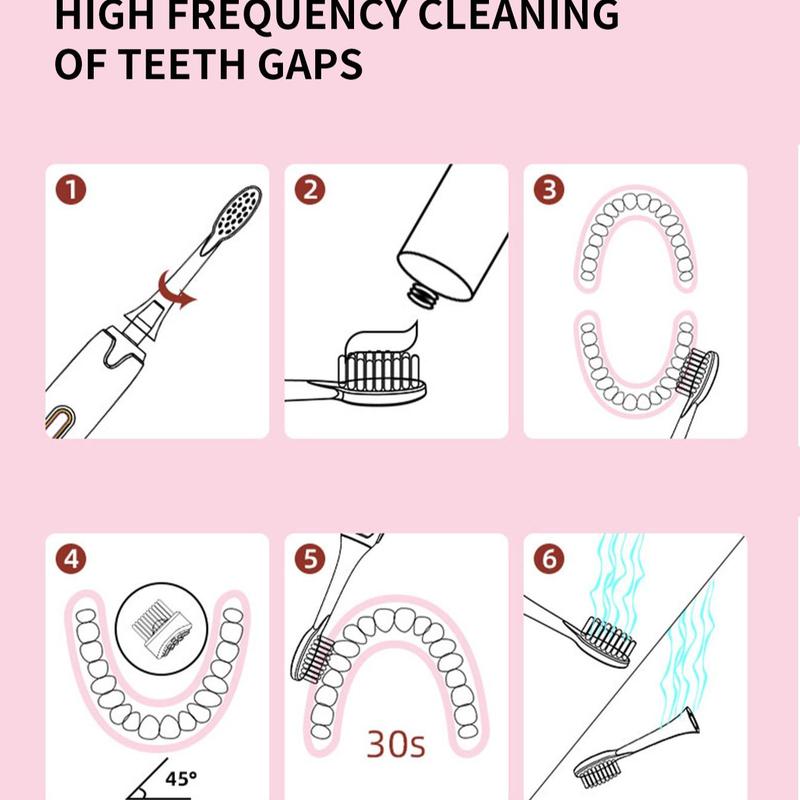 HIGH FREQUENCY CLEANING OF TEETH GAPS

1

2

3

4

45°

5

30s

6