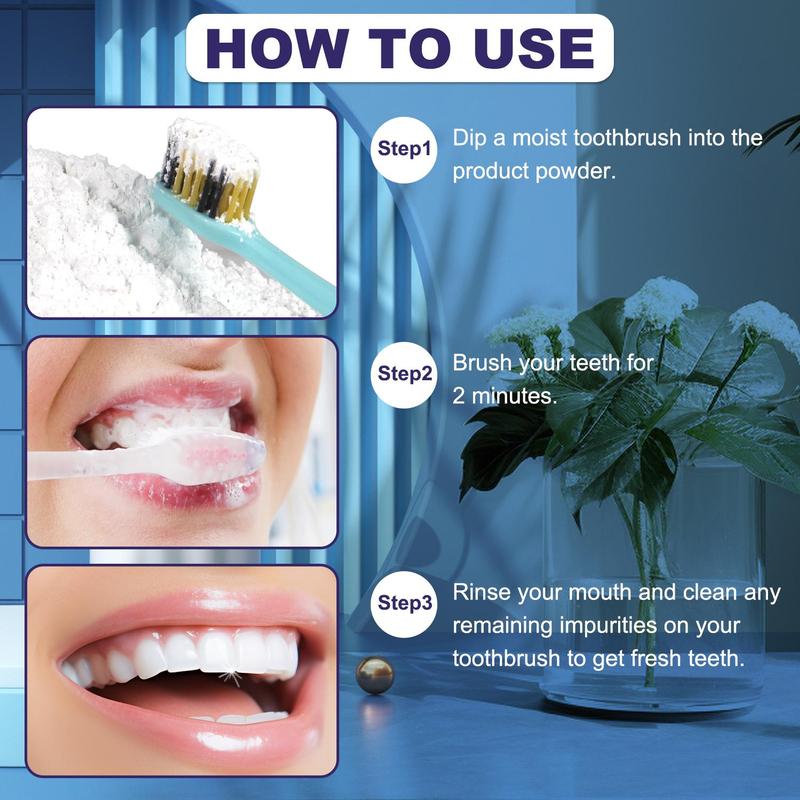 HOW TO USE

Step1
Dip a moist toothbrush into the product powder.

Step2
Brush your teeth for 2 minutes.

Step3
Rinse your mouth and clean any remaining impurities on your toothbrush to get fresh teeth.