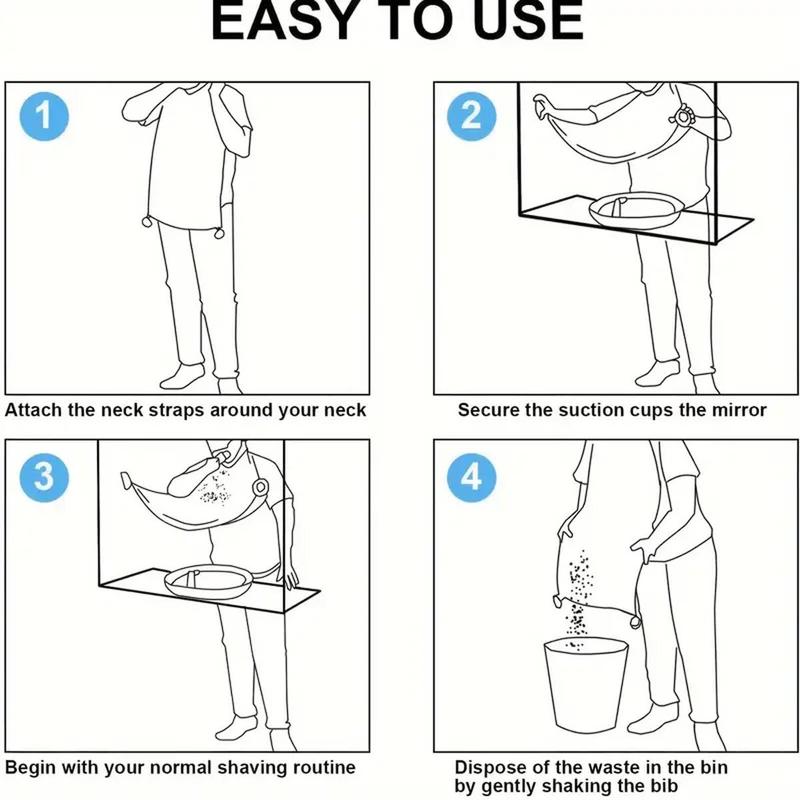 EASY TO USE

1

Attach the neck straps around your neck

2

Secure the suction cups the mirror

3

Begin with your normal shaving routine

4

Dispose of the waste in the bin by gently shaking the bib