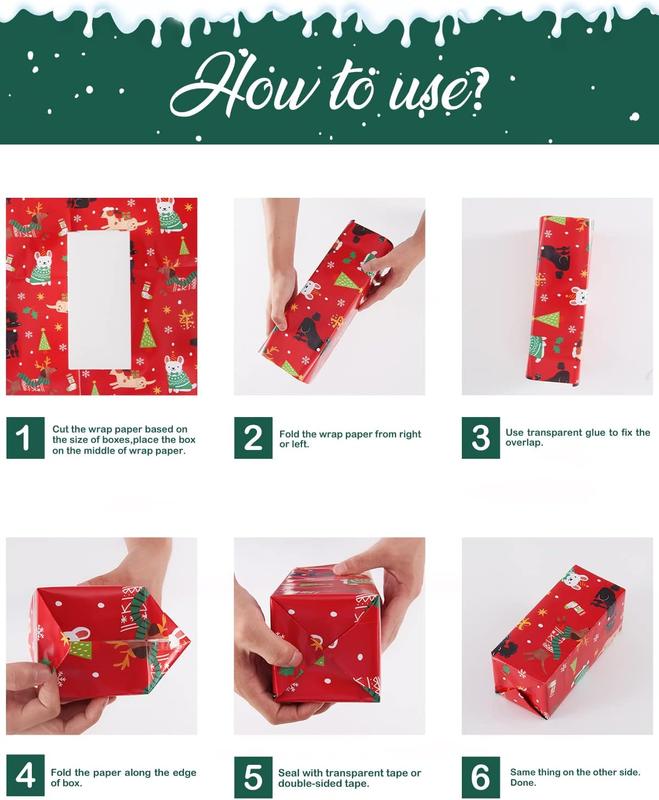 How to use?

1 Cut the wrap paper based on the size of boxes,place the box on the middle of wrap paper.

2 Fold the wrap paper from right or left.

3 Use transparent glue to fix the overlap.

4 Fold the paper along the edge of box.

5 Seal with transparent tape or double-sided tape.

6 Same thing on the other side. Done.