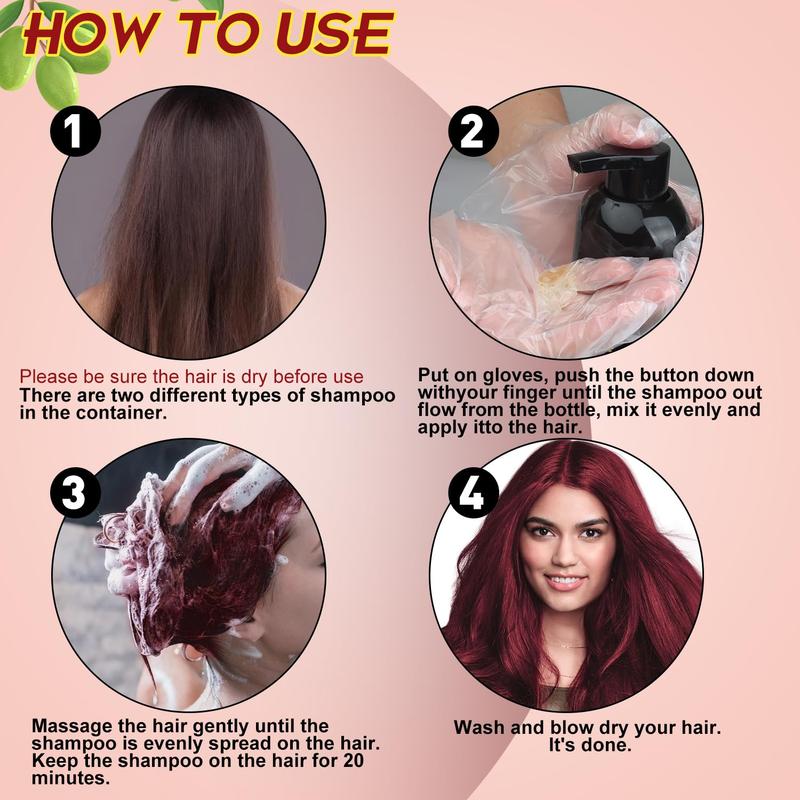 HOW TO USE

1

Please be sure the hair is dry before use
There are two different types of shampoo in the container.

2

Put on gloves, push the button down withyour finger until the shampoo out flow from the bottle, mix it evenly and apply itto the hair.

3

Massage the hair gently until the shampoo is evenly spread on the hair. Keep the shampoo on the hair for 20 minutes.

4

Wash and blow dry your hair. It's done.