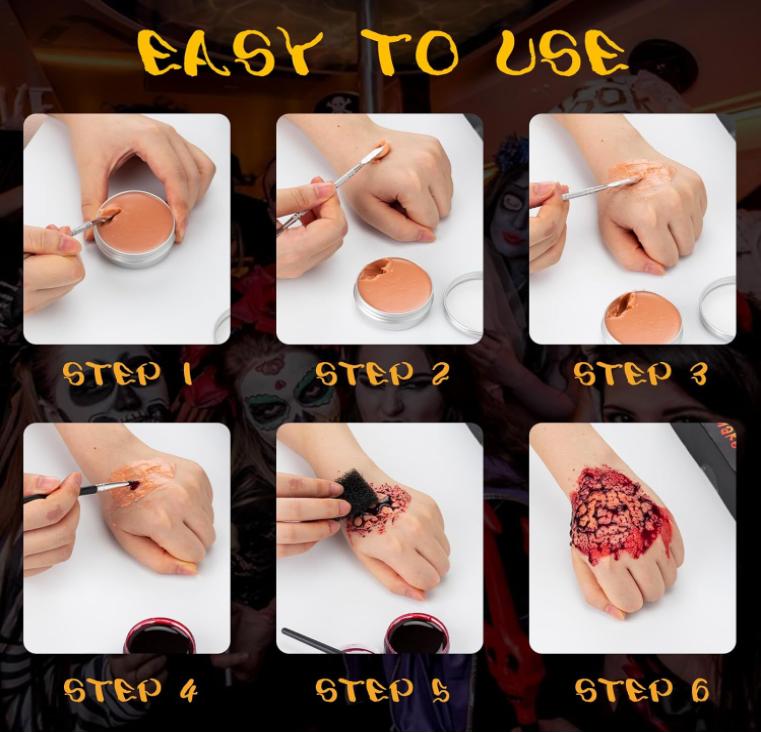 EASY TO USE

STEP 1

STEP 2

STEP 3

STEP 4

STEP 5

STEP 6