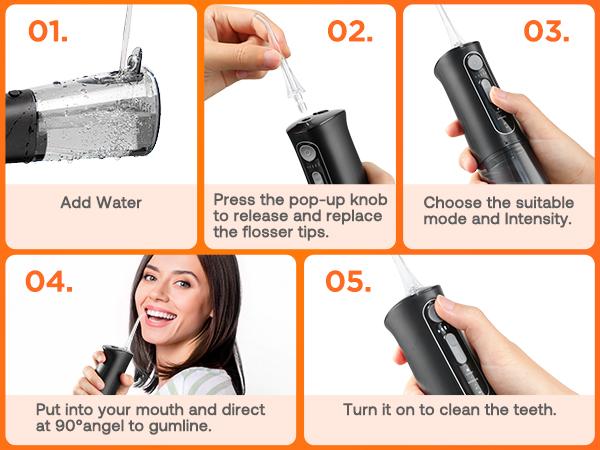 01.

Add Water

02.

Press the pop-up knob to release and replace the flosser tips.

03.

Choose the suitable mode and Intensity.

04.

Put into your mouth and direct at 90°angel to gumline.

05.

Turn it on to clean the teeth.