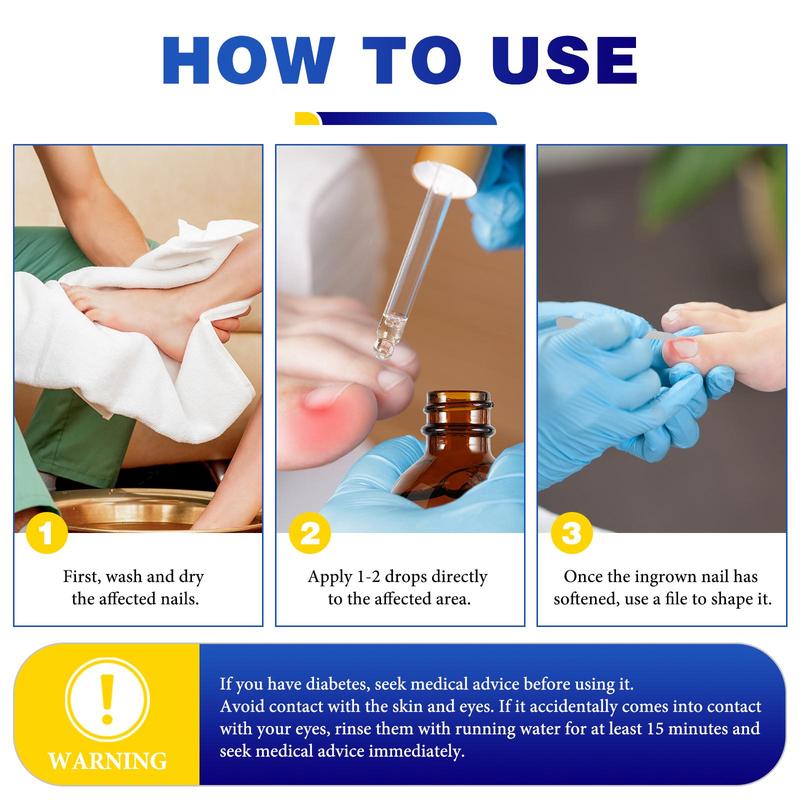 HOW TO USE

1

First, wash and dry the affected nails.

2

Apply 1-2 drops directly to the affected area.

3

Once the ingrown nail has softened, use a file to shape it.

!

WARNING

If you have diabetes, seek medical advice before using it.
Avoid contact with the skin and eyes. If it accidentally comes into contact with your eyes, rinse them with running water for at least 15 minutes and seek medical advice immediately.