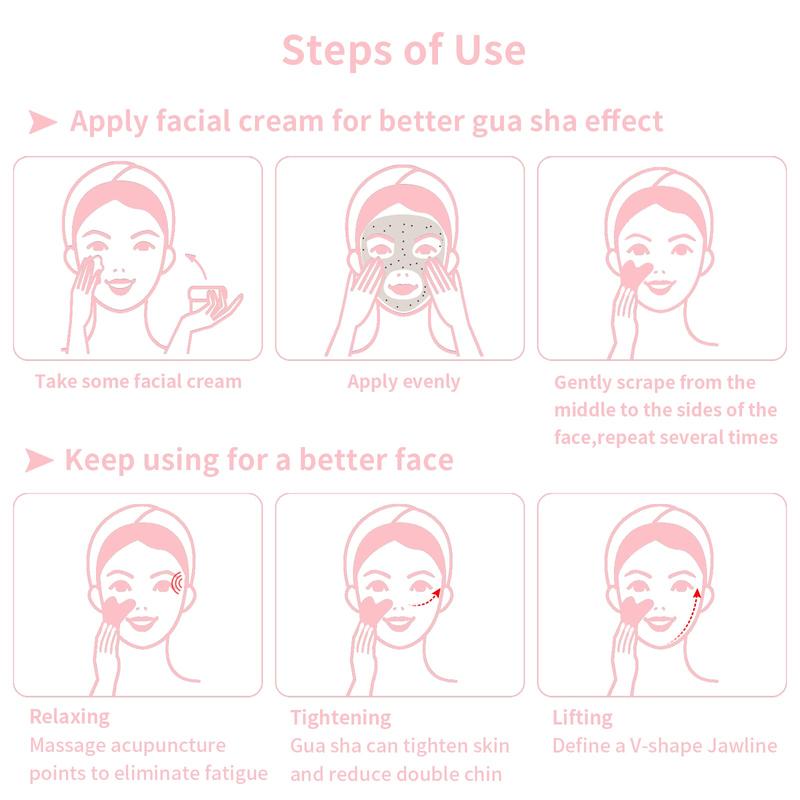 Steps of Use

Apply facial cream for better gua sha effect

Take some facial cream

Apply evenly

Gently scrape from the middle to the sides of the face,repeat several times

Keep using for a better face

Relaxing
Massage acupuncture points to eliminate fatigue

Tightening
Gua sha can tighten skin and reduce double chin

Lifting
Define a V-shape Jawline