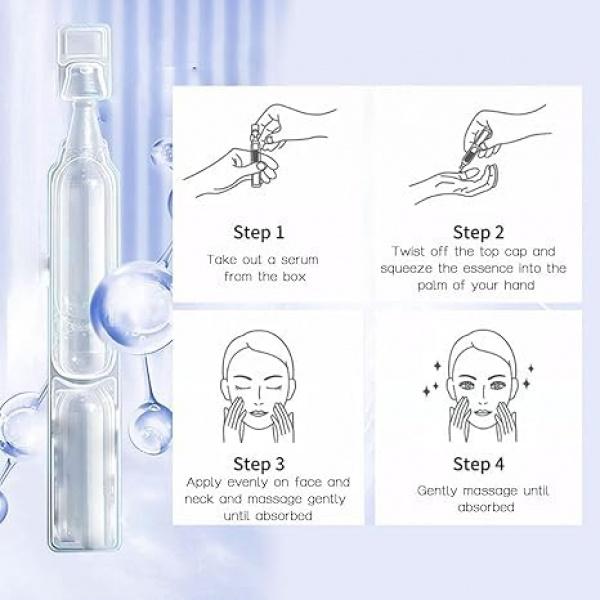 Step 1
Take out a serum from the box

Step 2
Twist off the top cap and squeeze the essence into the palm of your hand

Step 3
Apply evenly on face and neck and massage gently until absorbed

Step 4
Gently massage until absorbed