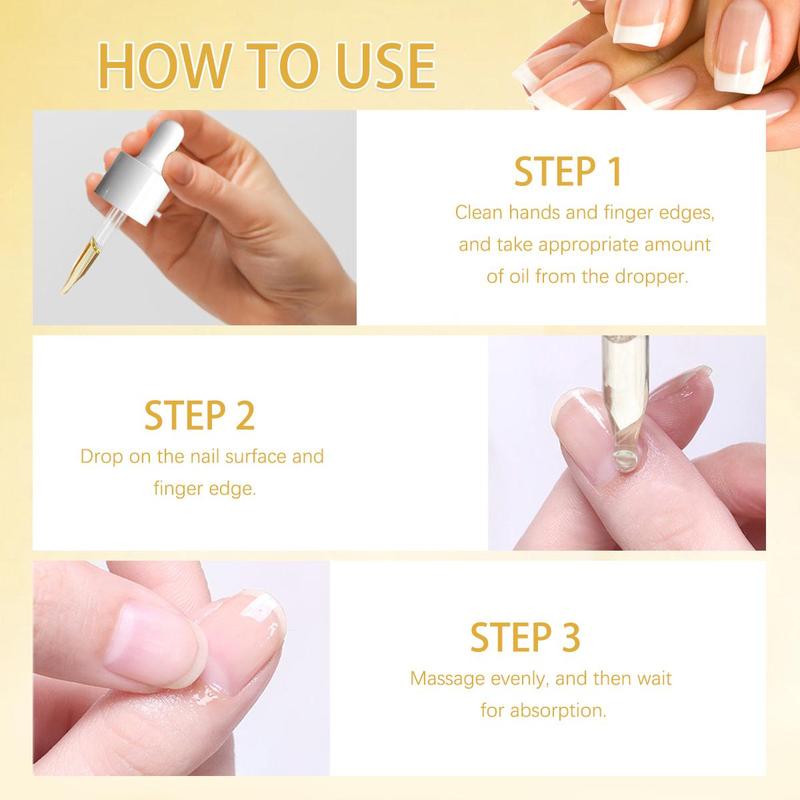 HOW TO USE

STEP 1
Clean hands and finger edges, and take appropriate amount of oil from the dropper.

STEP 2
Drop on the nail surface and finger edge.

STEP 3
Massage evenly, and then wait for absorption.