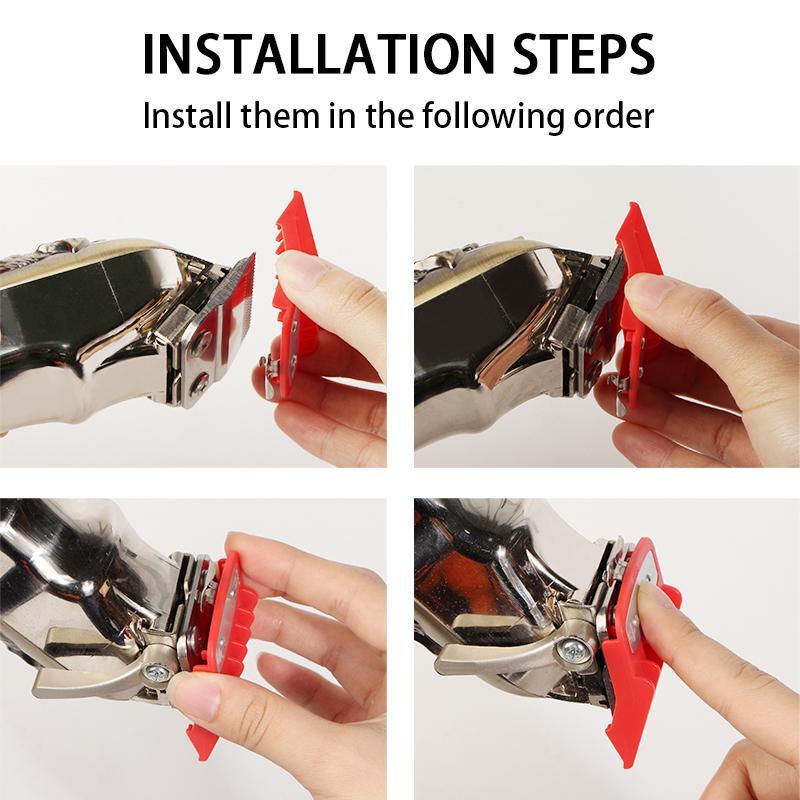 INSTALLATION STEPS

Install them in the following order