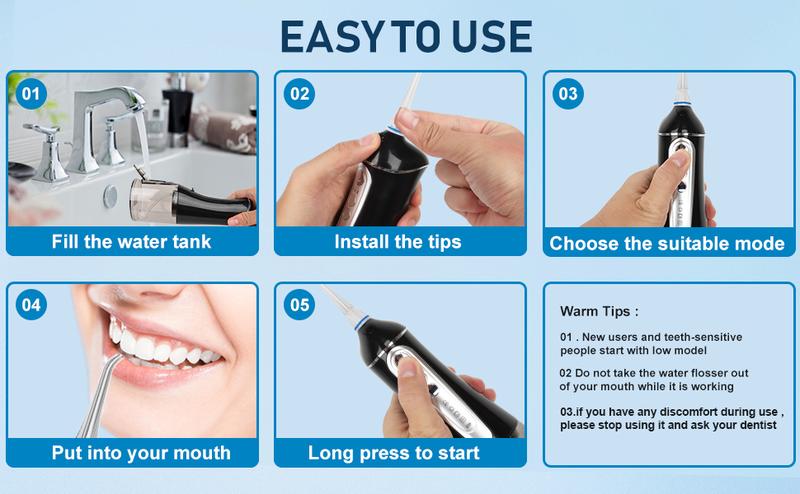 EASY TO USE

01

Fill the water tank

02

Install the tips

03

Choose the suitable mode

04

Put into your mouth

05

Long press to start

Warm Tips :

01 . New users and teeth-sensitive people start with low model

02 Do not take the water flosser out of your mouth while it is working

03.if you have any discomfort during use , please stop using it and ask your dentist