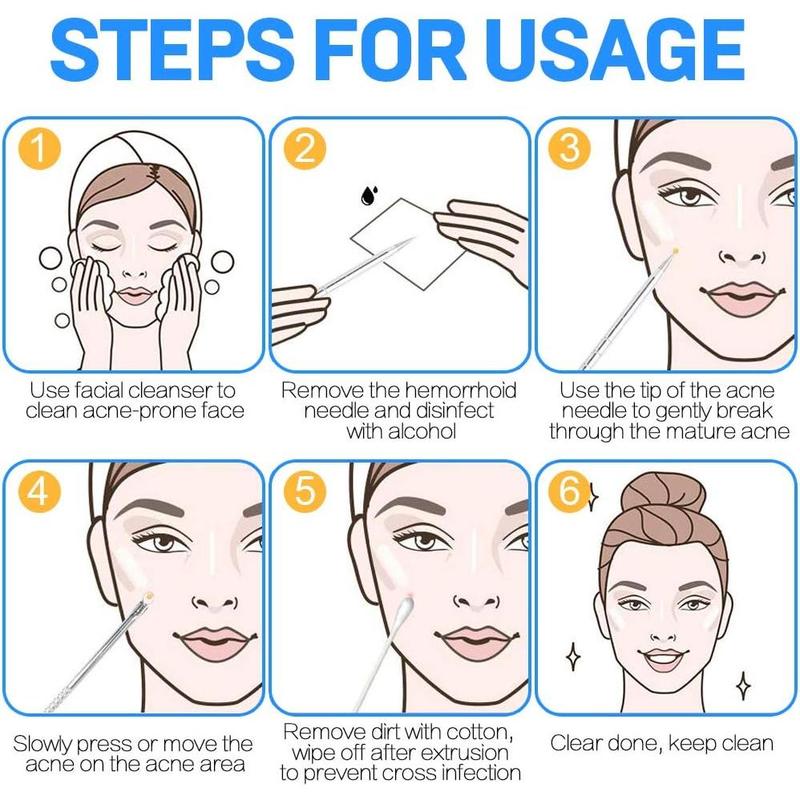 STEPS FOR USAGE

1

Use facial cleanser to clean acne-prone face

2

Remove the hemorrhoid needle and disinfect with alcohol

3

Use the tip of the acne needle to gently break through the mature acne

4

Slowly press or move the acne on the acne area

5

Remove dirt with cotton, wipe off after extrusion to prevent cross infection

6

Clear done, keep clean