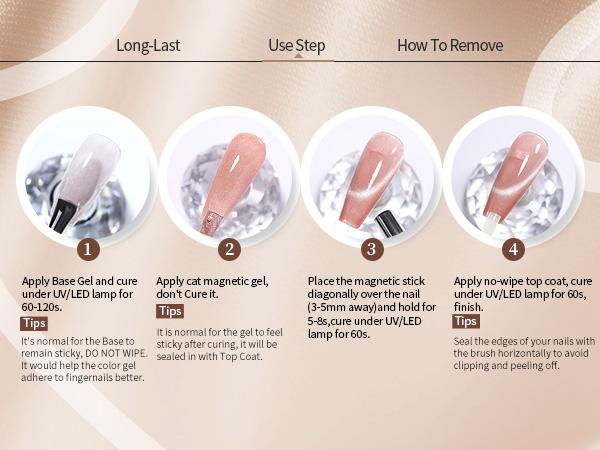 Long-Last Use Step How To Remove

1

Apply Base Gel and cure under UV/LED lamp for 60-120s.

Tips

It's normal for the Base to remain sticky, DO NOT WIPE. It would help the color gel adhere to fingernails better.

2

Apply cat magnetic gel, don't Cure it.

Tips

It is normal for the gel to feel sticky after curing, it will be sealed in with Top Coat.

3

Place the magnetic stick diagonally over the nail (3-5mm away)and hold for 5-8s,cure under UV/LED lamp for 60s.

4

Apply no-wipe top coat, cure under UV/LED lamp for 60s, finish.

Tips

Seal the edges of your nails with the brush horizontally to avoid clipping and peeling off.