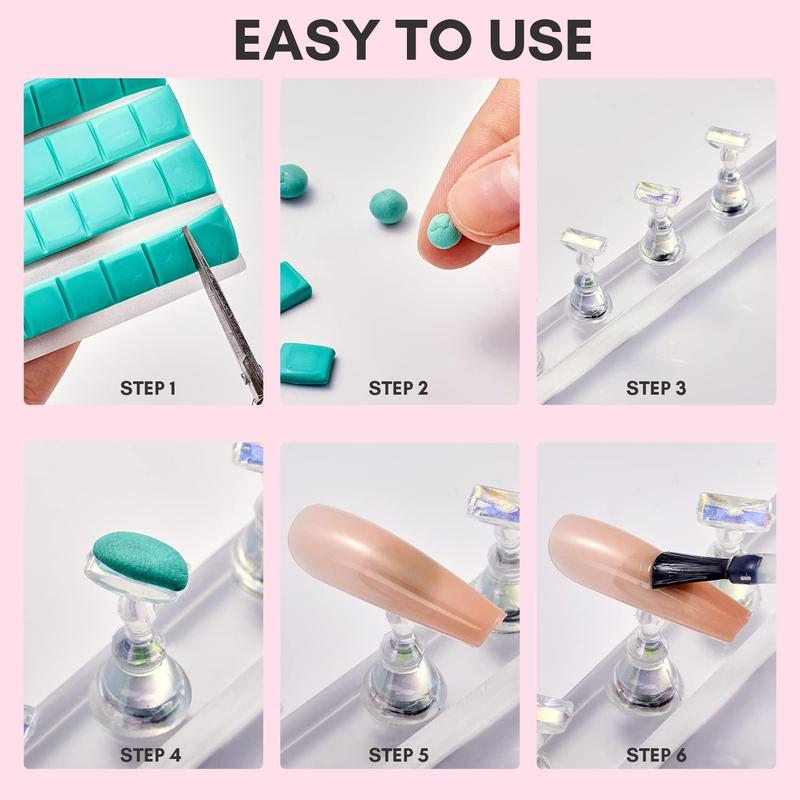 EASY TO USE

STEP 1

STEP 2

STEP 3

STEP 4

STEP 5

STEP 6