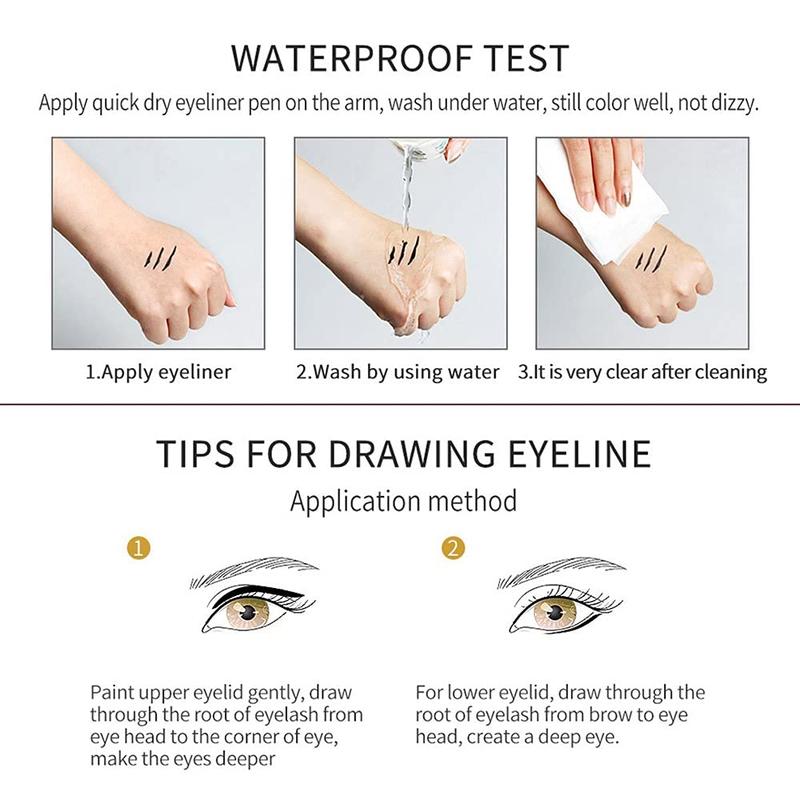 WATERPROOF TEST

Apply quick dry eyeliner pen on the arm, wash under water, still color well, not dizzy.

1.Apply eyeliner

2.Wash by using water

3.It is very clear after cleaning

TIPS FOR DRAWING EYELINE

Application method

1

Paint upper eyelid gently, draw through the root of eyelash from eye head to the corner of eye, make the eyes deeper

2

For lower eyelid, draw through the root of eyelash from brow to eye head, create a deep eye.