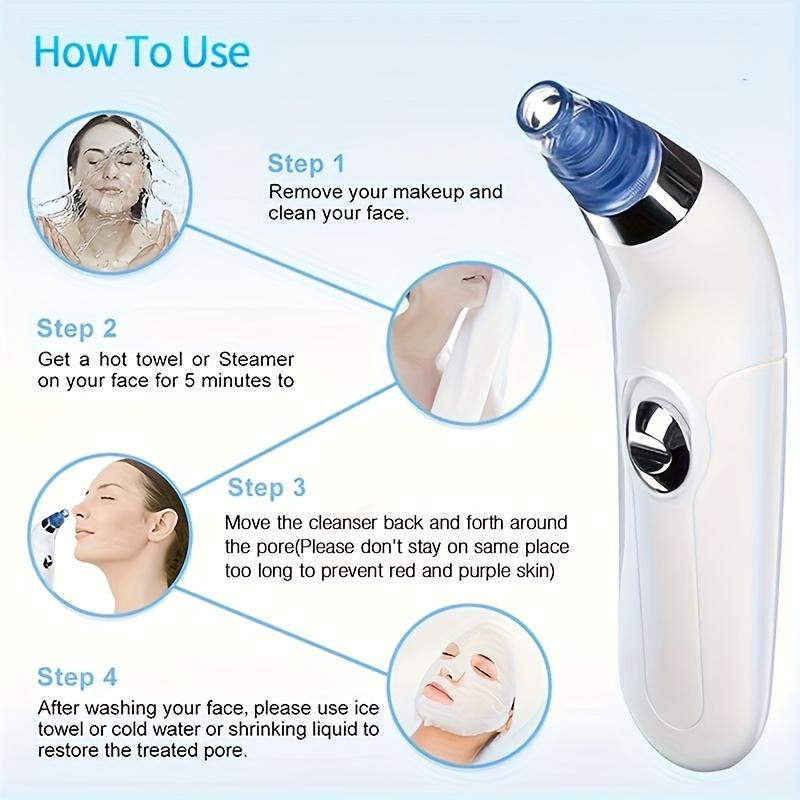 How To Use

Step 1
Remove your makeup and clean your face.

Step 2
Get a hot towel or Steamer on your face for 5 minutes to

Step 3
Move the cleanser back and forth around the pore(Please don't stay on same place too long to prevent red and purple skin)

Step 4
After washing your face, please use ice towel or cold water or shrinking liquid to restore the treated pore.