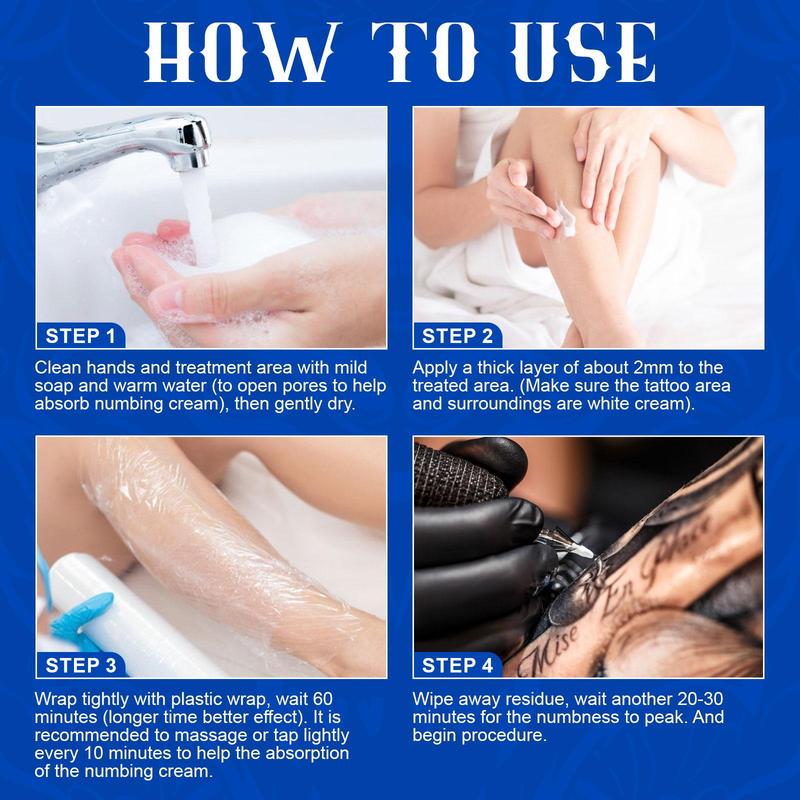 HOW TO USE

STEP 1

Clean hands and treatment area with mild soap and warm water (to open pores to help absorb numbing cream), then gently dry.

STEP 2

Apply a thick layer of about 2mm to the treated area. (Make sure the tattoo area and surroundings are white cream).

STEP 3

Wrap tightly with plastic wrap, wait 60 minutes (longer time better effect). It is recommended to massage or tap lightly every 10 minutes to help the absorption of the numbing cream.

Mise En Place

STEP 4

Wipe away residue, wait another 20-30 minutes for the numbness to peak. And begin procedure.