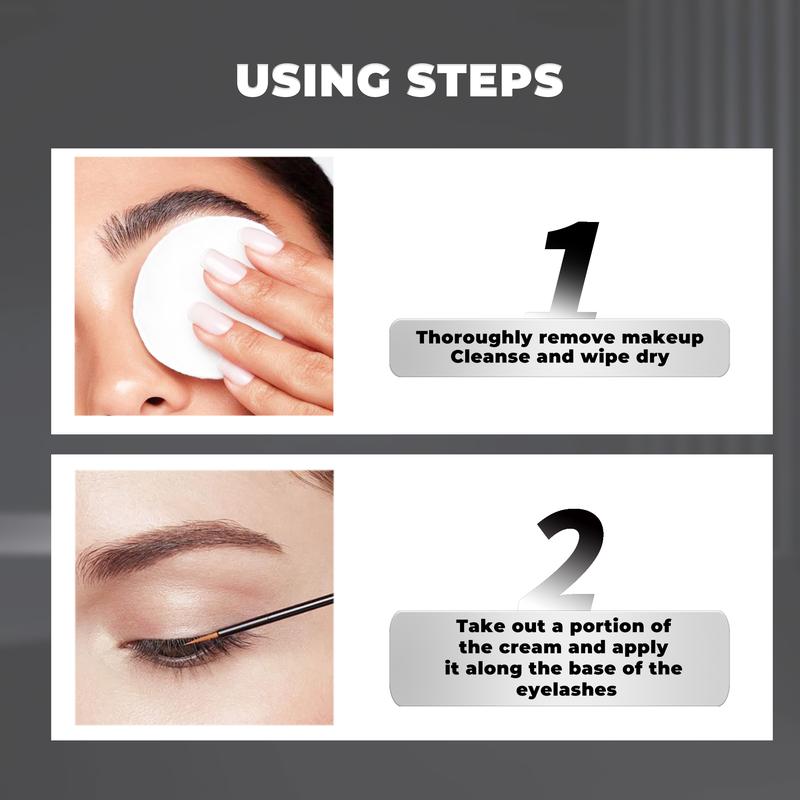 USING STEPS

1

Thoroughly remove makeup
Cleanse and wipe dry

2

Take out a portion of the cream and apply it along the base of the eyelashes