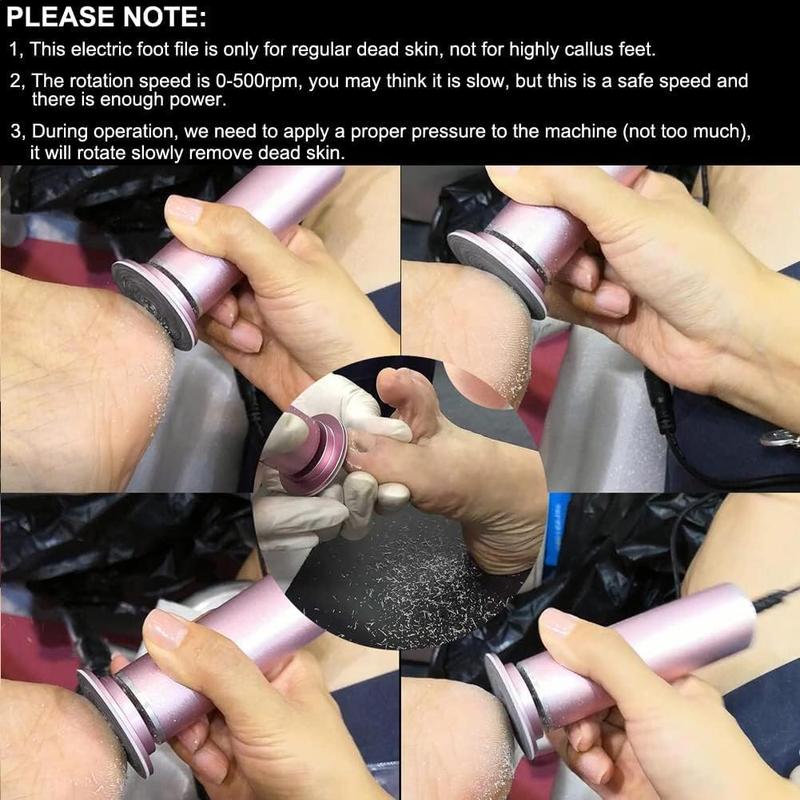 PLEASE NOTE:

1, This electric foot file is only for regular dead skin, not for highly callus feet.

2, The rotation speed is 0-500rpm, you may think it is slow, but this is a safe speed and there is enough power.

3, During operation, we need to apply a proper pressure to the machine (not too much), it will rotate slowly remove dead skin.