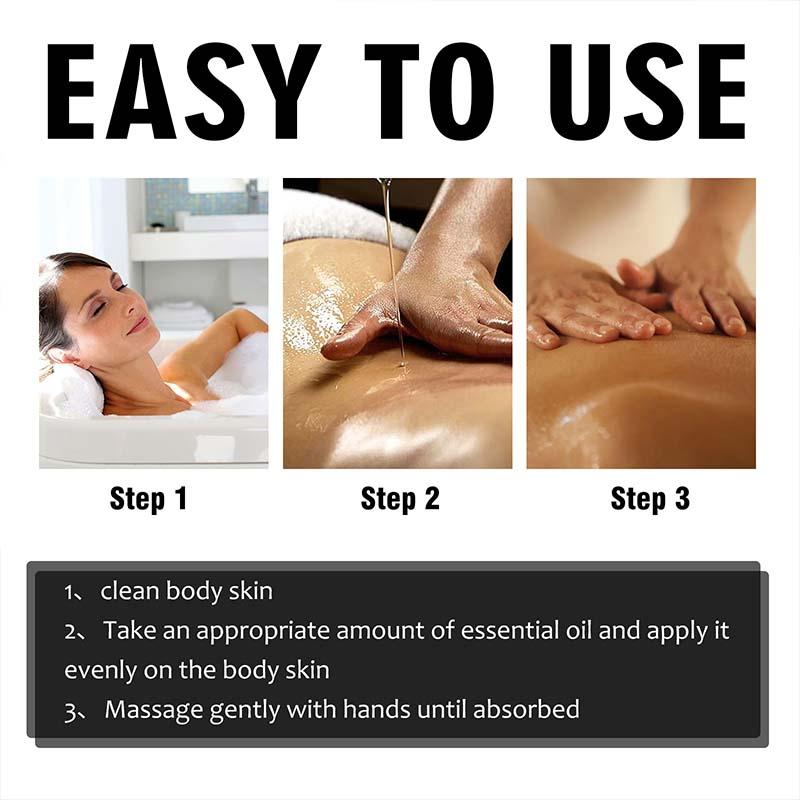 EASY TO USE

Step 1

Step 2

Step 3

1、 clean body skin
2、 Take an appropriate amount of essential oil and apply it evenly on the body skin
3、 Massage gently with hands until absorbed