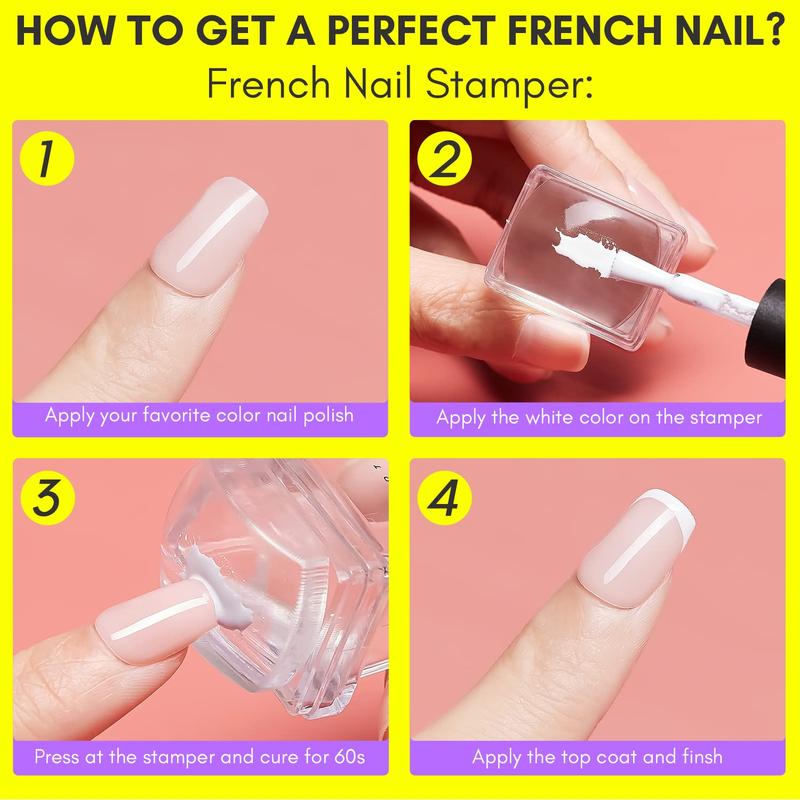 HOW TO GET A PERFECT FRENCH NAIL?
French Nail Stamper:

1
Apply your favorite color nail polish

2
Apply the white color on the stamper

3
Press at the stamper and cure for 60s

4
Apply the top coat and finsh