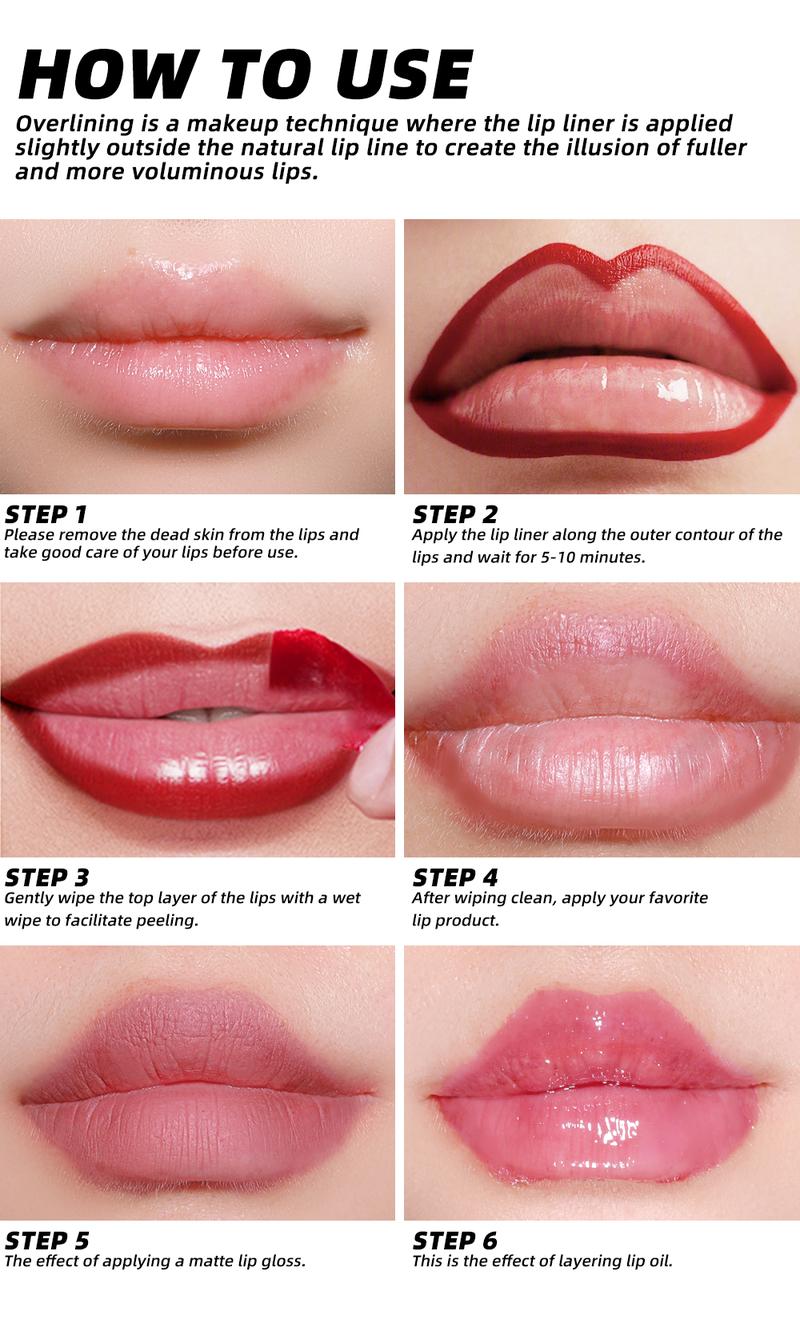 HOW TO USE

Overlining is a makeup technique where the lip liner is applied slightly outside the natural lip line to create the illusion of fuller and more voluminous lips.

STEP 1
Please remove the dead skin from the lips and take good care of your lips before use.

STEP 2
Apply the lip liner along the outer contour of the lips and wait for 5-10 minutes.

STEP 3
Gently wipe the top layer of the lips with a wet wipe to facilitate peeling.

STEP 4
After wiping clean, apply your favorite lip product.

STEP 5
The effect of applying a matte lip gloss.

STEP 6
This is the effect of layering lip oil.