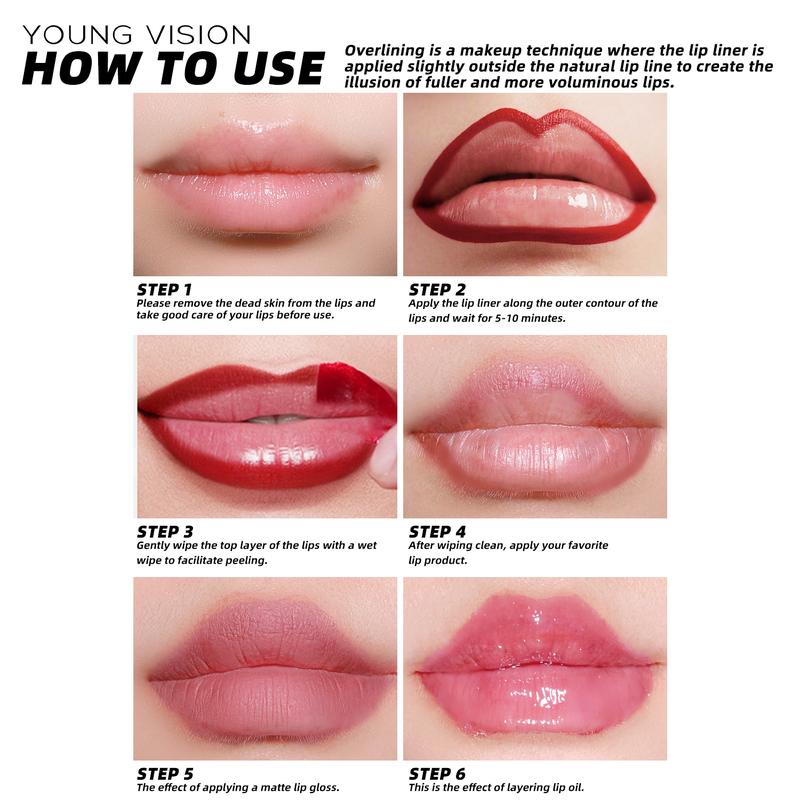 YOUNG VISION
HOW TO USE

Overlining is a makeup technique where the lip liner is applied slightly outside the natural lip line to create the illusion of fuller and more voluminous lips.

STEP 1
Please remove the dead skin from the lips and take good care of your lips before use.

STEP 2
Apply the lip liner along the outer contour of the lips and wait for 5-10 minutes.

STEP 3
Gently wipe the top layer of the lips with a wet wipe to facilitate peeling.

STEP 4
After wiping clean, apply your favorite lip product.

STEP 5
The effect of applying a matte lip gloss.

STEP 6
This is the effect of layering lip oil.