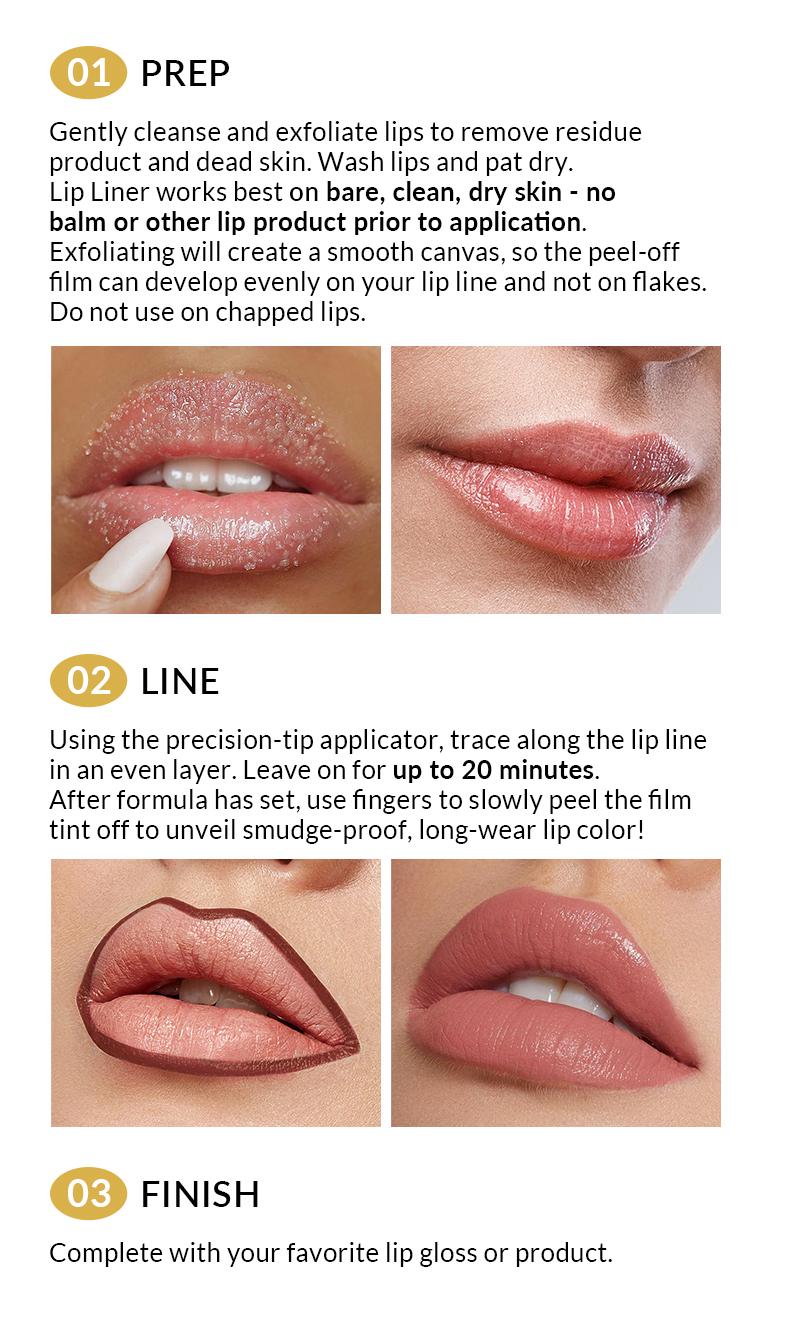 01 PREP

Gently cleanse and exfoliate lips to remove residue product and dead skin. Wash lips and pat dry. Lip Liner works best on bare, clean, dry skin - no balm or other lip product prior to application. Exfoliating will create a smooth canvas, so the peel-off film can develop evenly on your lip line and not on flakes. Do not use on chapped lips.

02 LINE

Using the precision-tip applicator, trace along the lip line in an even layer. Leave on for up to 20 minutes. After formula has set, use fingers to slowly peel the film tint off to unveil smudge-proof, long-wear lip color!

03 FINISH

Complete with your favorite lip gloss or product.