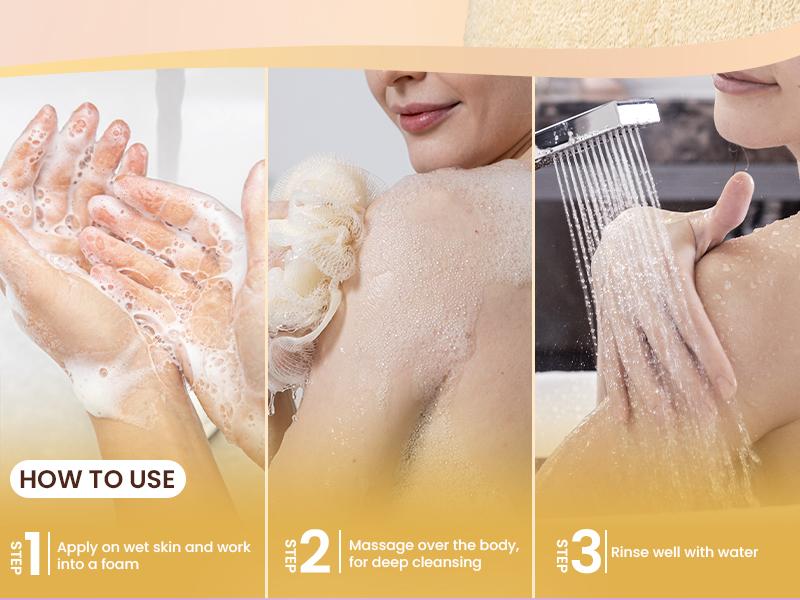 HOW TO USE

STEP 1 Apply on wet skin and work into a foam

STEP 2 Massage over the body, for deep cleansing

STEP 3 Rinse well with water